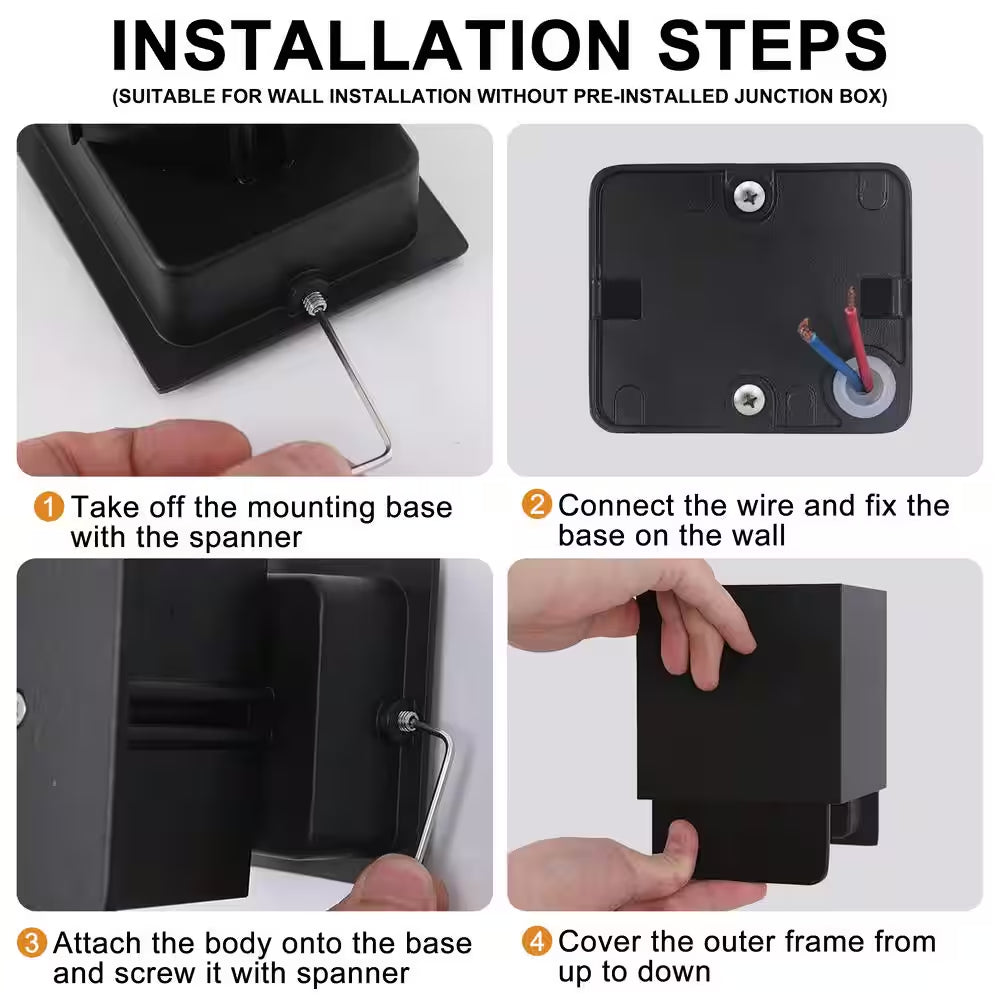 INSTALLATION STEPS
(SUITABLE FOR WALL INSTALLATION WITHOUT PRE-INSTALLED JUNCTION BOX)

1 Take off the mounting base with the spanner

2 Connect the wire and fix the base on the wall

3 Attach the body onto the base and screw it with spanner

4 Cover the outer frame from up to down